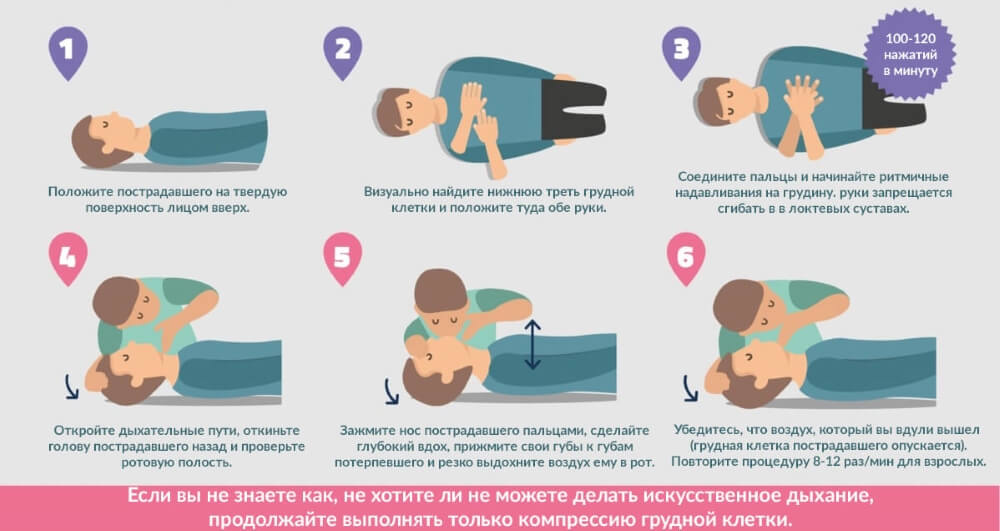 1

Положите пострадавшего на твердую поверхность лицом вверх.

2

Визуально найдите нижнюю треть грудной клетки и положите туда обе руки.

3

100-120 нажатий в минуту

Соедините пальцы и начинайте ритмичные надавливания на грудину. руки запрещается сгибать в в локтевых суставах.

4

Откройте дыхательные пути, откиньте голову пострадавшего назад и проверьте ротовую полость.

5

Зажмите нос пострадавшего пальцами, сделайте глубокий вдох, прижмите свои губы к губам потерпевшего и резко выдохните воздух ему в рот.

6

Убедитесь, что воздух, который вы вдули вышел (грудная клетка пострадавшего опускается). Повторите процедуру 8-12 раз/мин для взрослых.

Если вы не знаете как, не хотите ли не можете делать искусственное дыхание, продолжайте выполнять только компрессию грудной клетки.